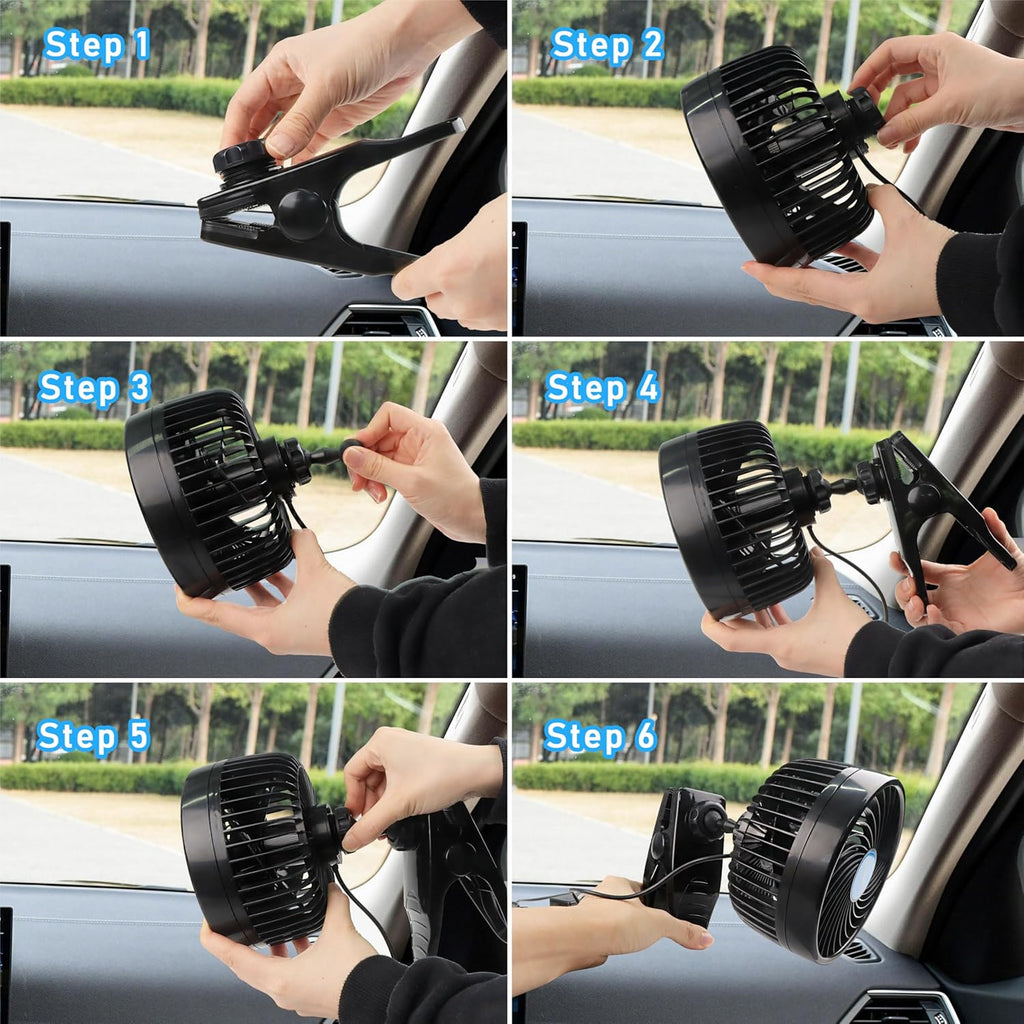 Step 1

Step 2

Step 3

Step 4

Step 5

Step 6