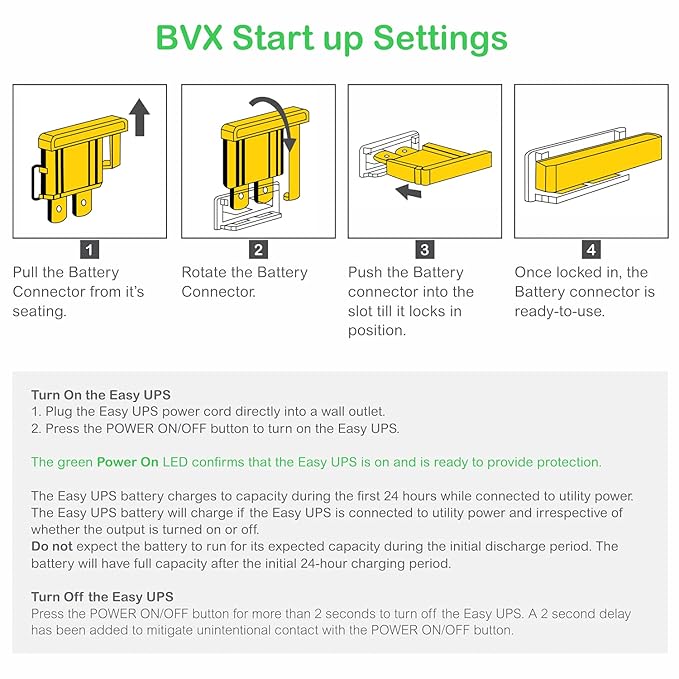 BVX Start up Settings

1
Pull the Battery Connector from it's seating.

2
Rotate the Battery Connector.

3
Push the Battery connector into the slot till it locks in position.

4
Once locked in, the Battery connector is ready-to-use.

Turn On the Easy UPS
1. Plug the Easy UPS power cord directly into a wall outlet.
2. Press the POWER ON/OFF button to turn on the Easy UPS.

The green Power On LED confirms that the Easy UPS is on and is ready to provide protection.

The Easy UPS battery charges to capacity during the first 24 hours while connected to utility power. The Easy UPS battery will charge if the Easy UPS is connected to utility power and irrespective of whether the output is turned on or off.
Do not expect the battery to run for its expected capacity during the initial discharge period. The battery will have full capacity after the initial 24-hour charging period.

Turn Off the Easy UPS
Press the POWER ON/OFF button for more than 2 seconds to turn off the Easy UPS. A 2 second delay has been added to mitigate unintentional contact with the POWER ON/OFF button.